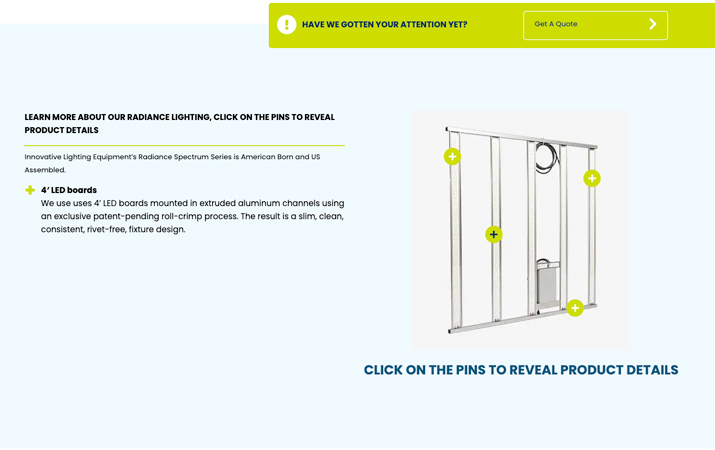 HAVE WE GOTTEN YOUR ATTENTION YET?

Get A Quote

LEARN MORE ABOUT OUR RADIANCE LIGHTING, CLICK ON THE PINS TO REVEAL PRODUCT DETAILS

Innovative Lighting Equipment's Radiance Spectrum Series is American Born and US Assembled.

4' LED boards
We use uses 4' LED boards mounted in extruded aluminum channels using an exclusive patent-pending roll-crimp process. The result is a slim, clean, consistent, rivet-free, fixture design.

CLICK ON THE PINS TO REVEAL PRODUCT DETAILS